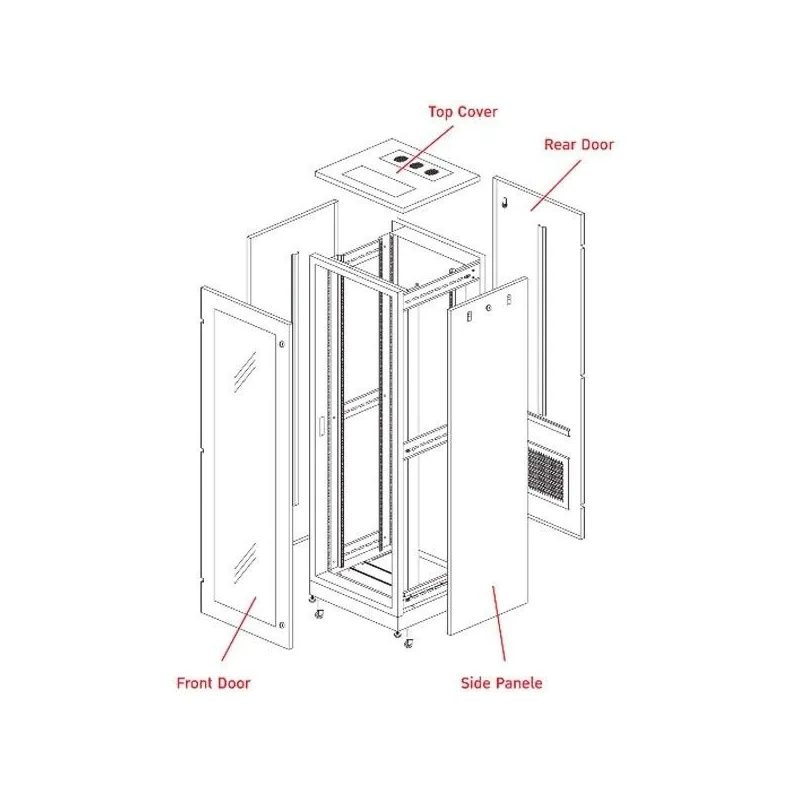 Top Cover

Rear Door

Front Door

Side Panele