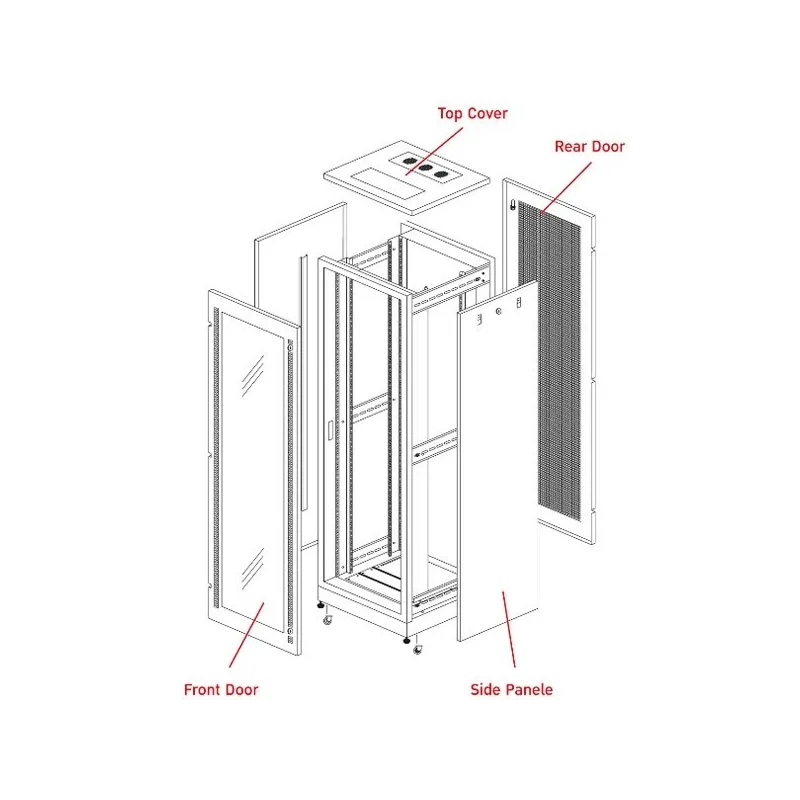 Top Cover

Rear Door

Front Door

Side Panele