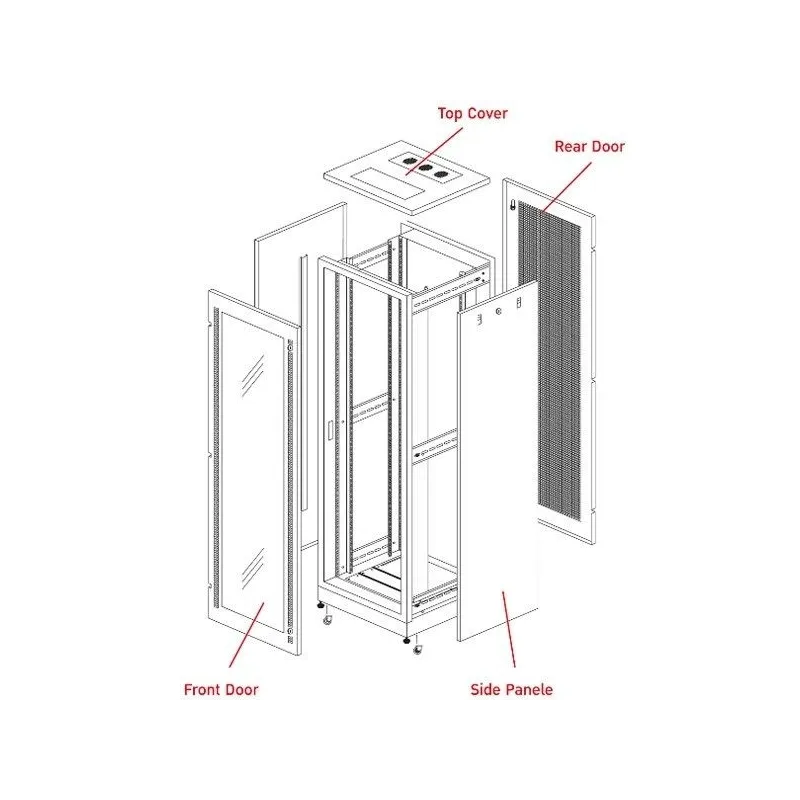 Top Cover

Rear Door

Front Door

Side Panele