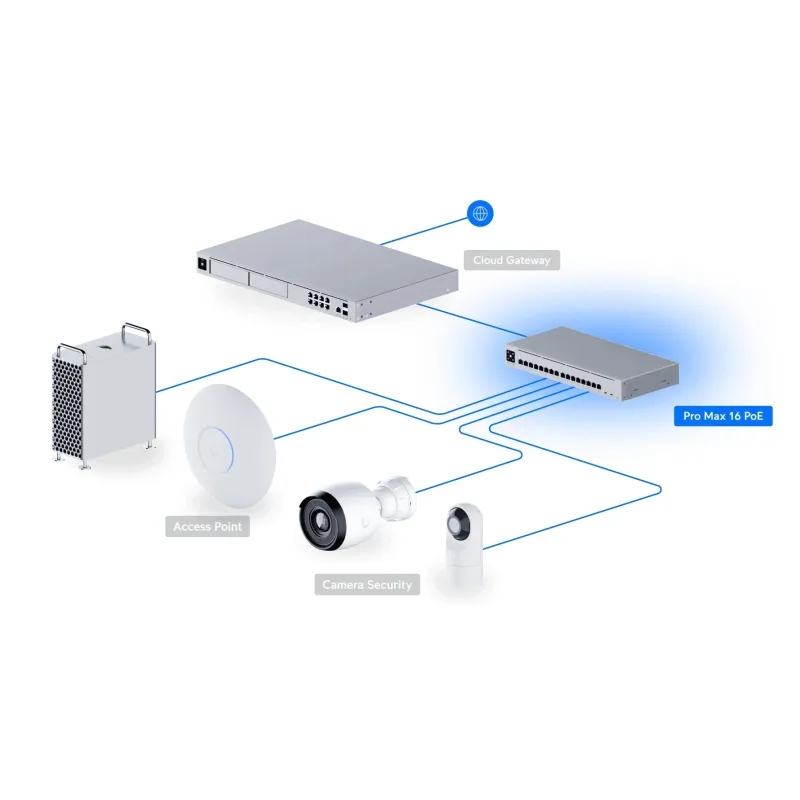 Cloud Gateway

Pro Max 16 PoE

Access Point

Camera Security