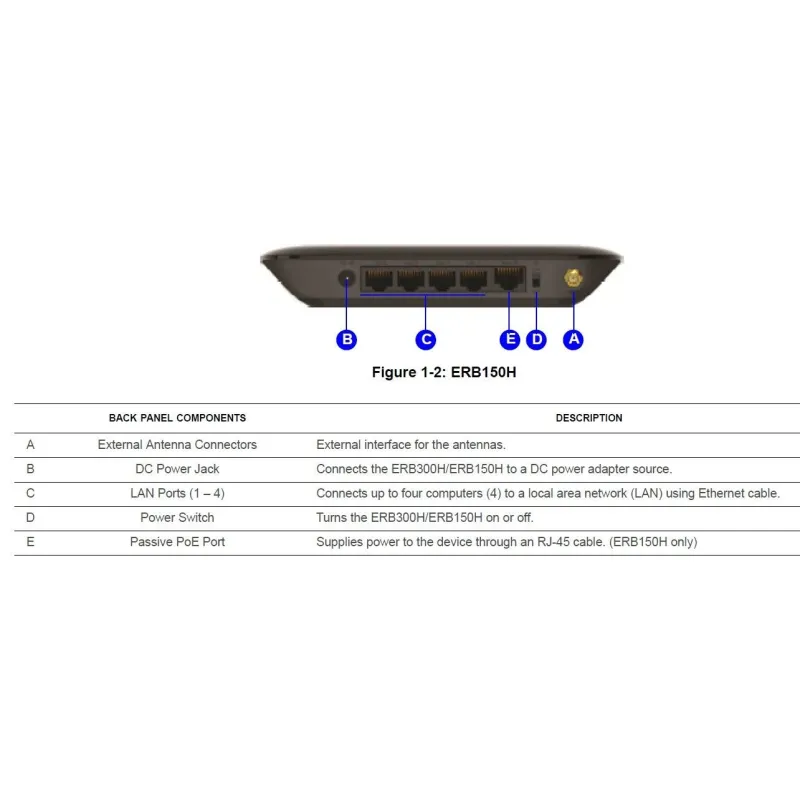 B C E D A

Figure 1-2: ERB150H

| | BACK PANEL COMPONENTS | DESCRIPTION |
|---|---|---|
| A | External Antenna Connectors | External interface for the antennas. |
| B | DC Power Jack | Connects the ERB300H/ERB150H to a DC power adapter source. |
| C | LAN Ports (1 – 4) | Connects up to four computers (4) to a local area network (LAN) using Ethernet cable. |
| D | Power Switch | Turns the ERB300H/ERB150H on or off. |
| E | Passive PoE Port | Supplies power to the device through an RJ-45 cable. (ERB150H only) |