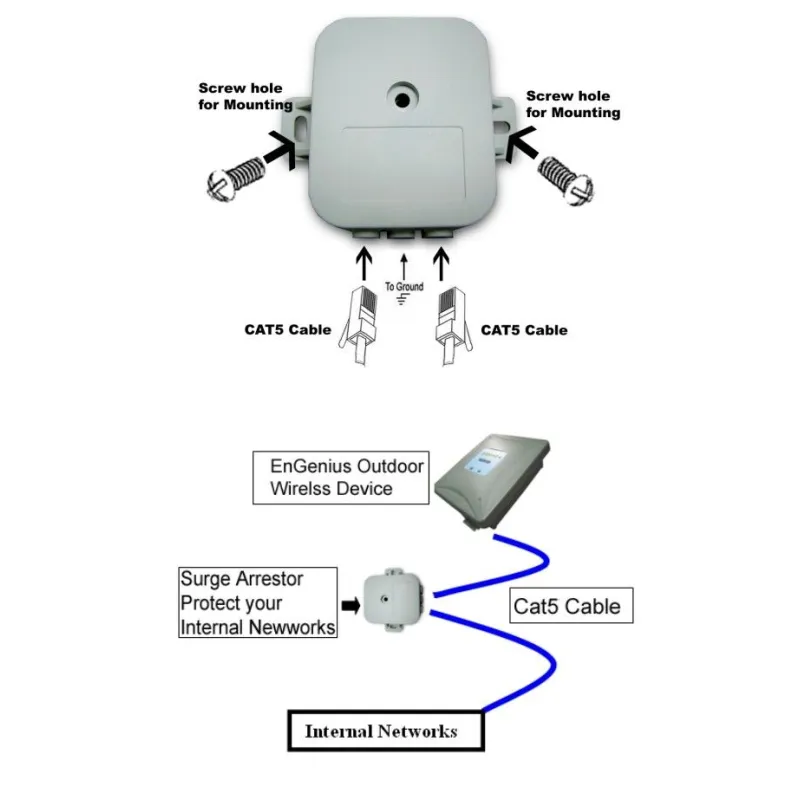 Screw hole for Mounting

Screw hole for Mounting

To Ground

CAT5 Cable

CAT5 Cable

EnGenius Outdoor Wirelss Device

Surge Arrestor Protect your Internal Newworks

Cat5 Cable

Internal Networks