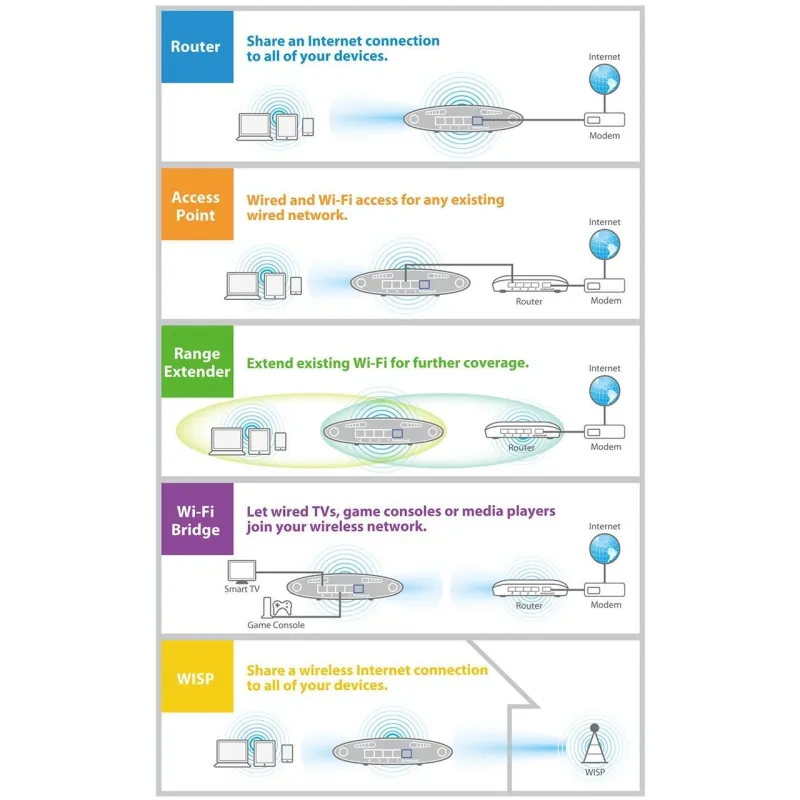 Router

Share an Internet connection to all of your devices.

Internet

Modem

Access Point

Wired and Wi-Fi access for any existing wired network.

Internet

Router

Modem

Range Extender

Extend existing Wi-Fi for further coverage.

Internet

Router

Modem

Wi-Fi Bridge

Let wired TVs, game consoles or media players join your wireless network.

Internet

Smart TV

Game Console

Router

Modem

WISP

Share a wireless Internet connection to all of your devices.

WISP