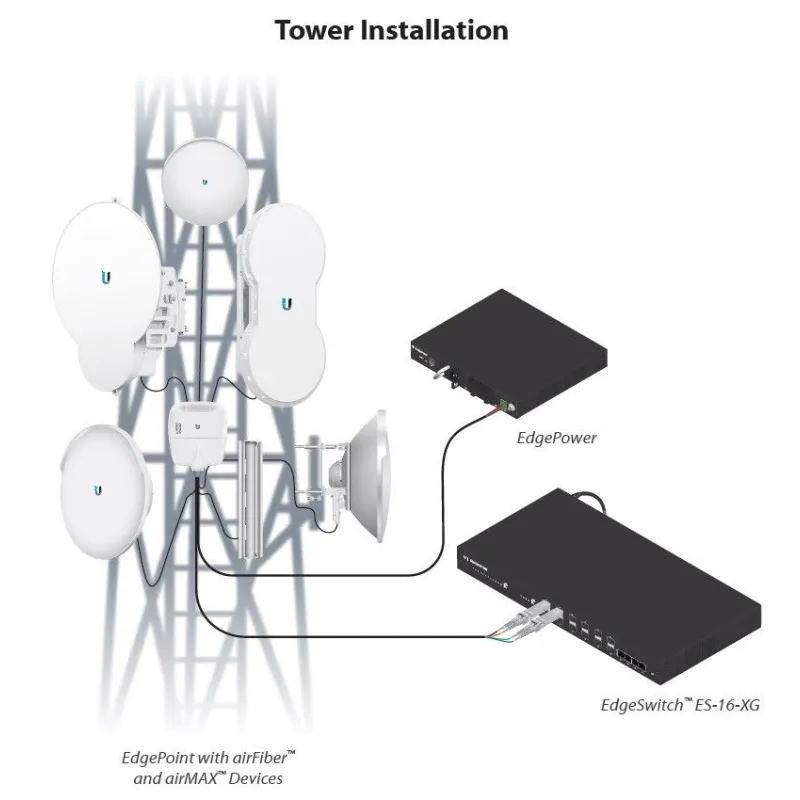 Tower Installation

EdgePower

EdgeSwitch™ ES-16-XG

EdgePoint with airFiber™ and airMAX™ Devices