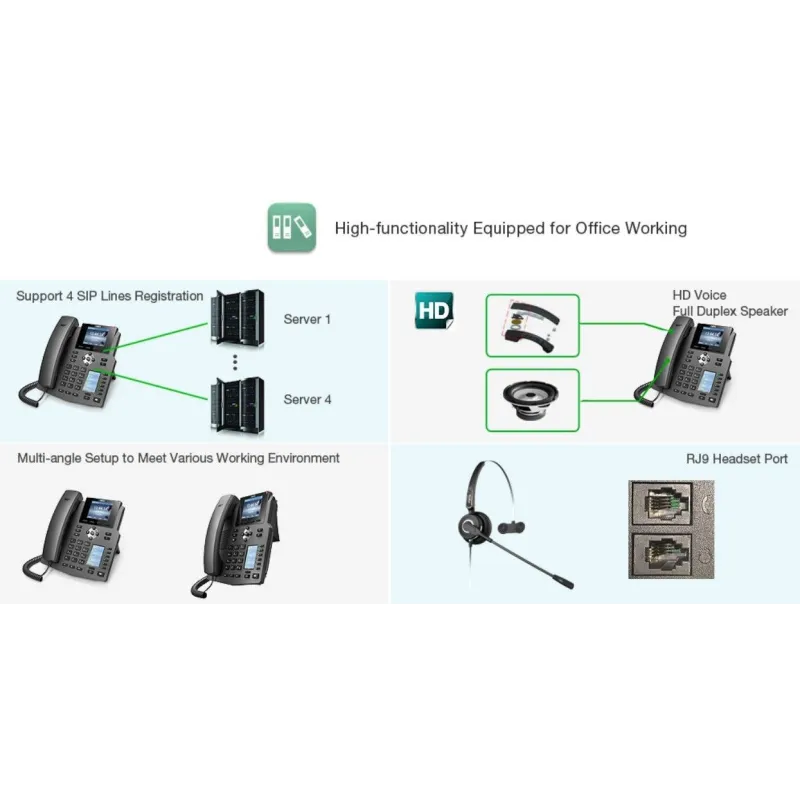 High-functionality Equipped for Office Working

Support 4 SIP Lines Registration

Server 1

Server 4

HD

HD Voice
Full Duplex Speaker

Multi-angle Setup to Meet Various Working Environment

RJ9 Headset Port