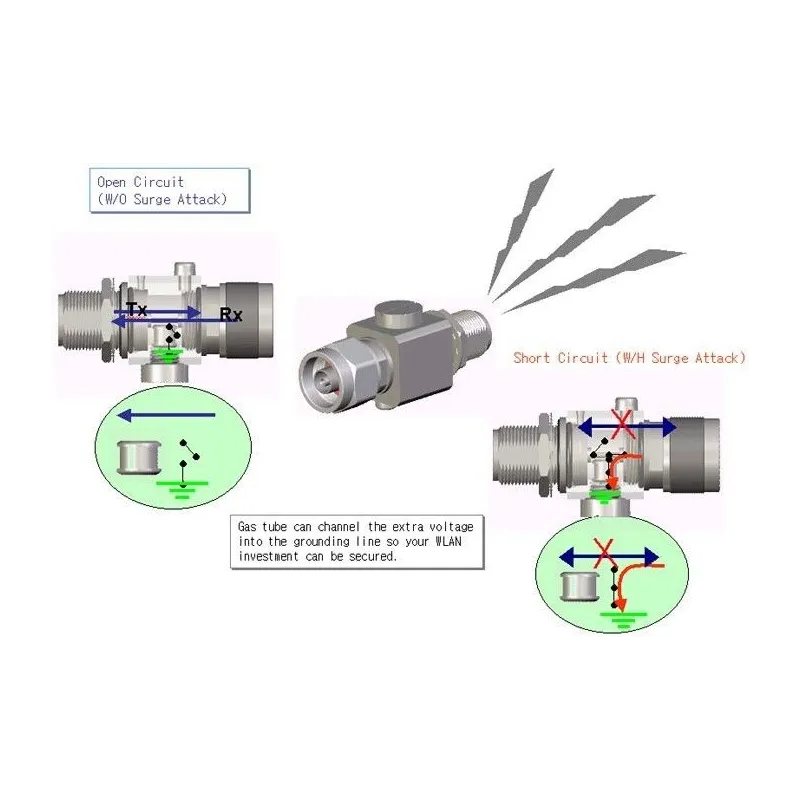 Open Circuit
(W/O Surge Attack)

Tx

Rx

Short Circuit (W/H Surge Attack)

Gas tube can channel the extra voltage into the grounding line so your WLAN investment can be secured.