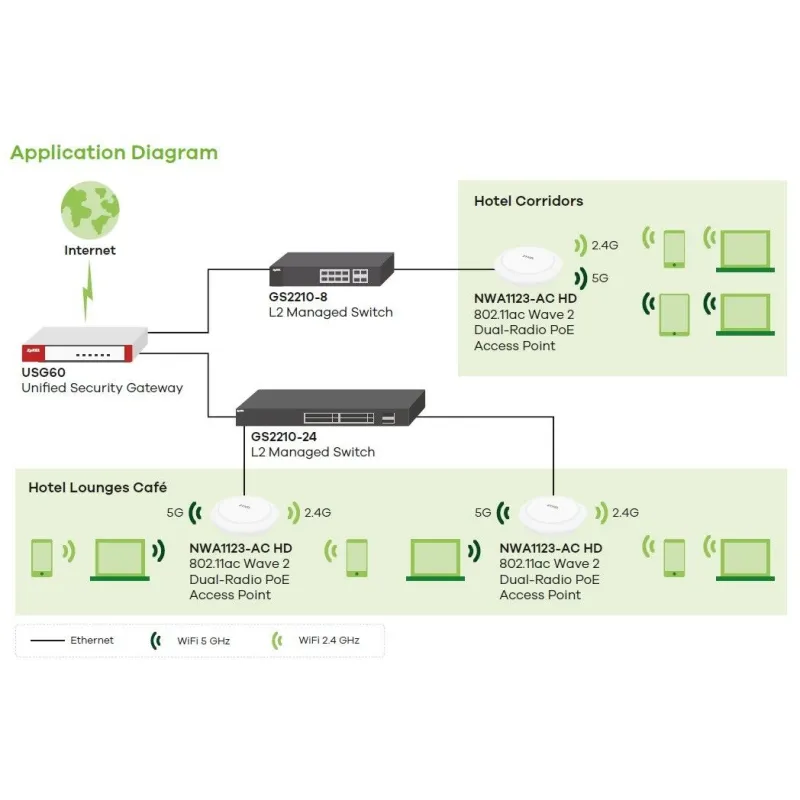 Application Diagram

Internet

USG60
Unified Security Gateway

GS2210-8
L2 Managed Switch

Hotel Corridors

2.4G
5G

NWA1123-AC HD
802.11ac Wave 2
Dual-Radio PoE
Access Point

GS2210-24
L2 Managed Switch

Hotel Lounges Café

5G
2.4G

NWA1123-AC HD
802.11ac Wave 2
Dual-Radio PoE
Access Point

5G
2.4G

NWA1123-AC HD
802.11ac Wave 2
Dual-Radio PoE
Access Point

Ethernet
WiFi 5 GHz
WiFi 2.4 GHz